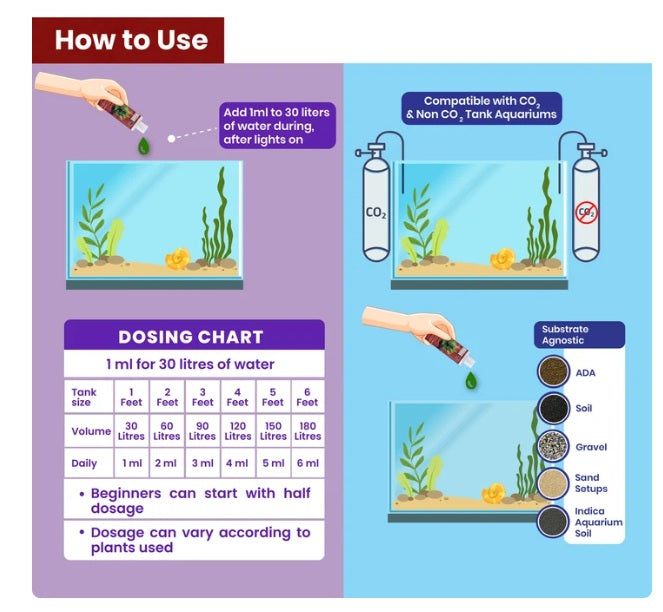 How to Use

Add 1ml to 30 liters of water during, after lights on

DOSING CHART

1 ml for 30 litres of water

| Tank size | 1 Feet | 2 Feet | 3 Feet | 4 Feet | 5 Feet | 6 Feet |
|---|---|---|---|---|---|---|
| Volume | 30 Litres | 60 Litres | 90 Litres | 120 Litres | 150 Litres | 180 Litres |
| Daily | 1 ml | 2 ml | 3 ml | 4 ml | 5 ml | 6 ml |

• Beginners can start with half dosage

• Dosage can vary according to plants used

Compatible with $CO_2$ & Non $CO_2$ Tank Aquariums

$CO_2$

$CO_2$

Substrate Agnostic

ADA

Soil

Gravel

Sand Setups

Indica Aquarium Soil